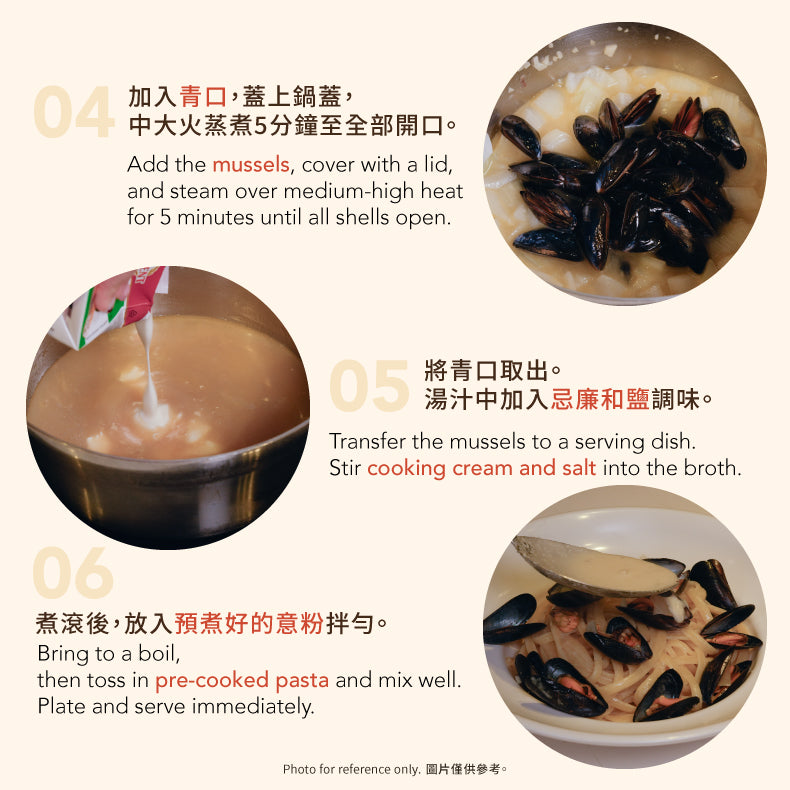 04
加入青口，蓋上鍋蓋，
中大火蒸煮5分鐘至全部開口。

Add the mussels, cover with a lid, and steam over medium-high heat for 5 minutes until all shells open.

05
將青口取出。
湯汁中加入忌廉和鹽調味。

Transfer the mussels to a serving dish.
Stir cooking cream and salt into the broth.

06
煮滾後，放入預煮好的意粉拌勻。
Bring to a boil,
then toss in pre-cooked pasta and mix well.
Plate and serve immediately.

Photo for reference only. 圖片僅供參考。